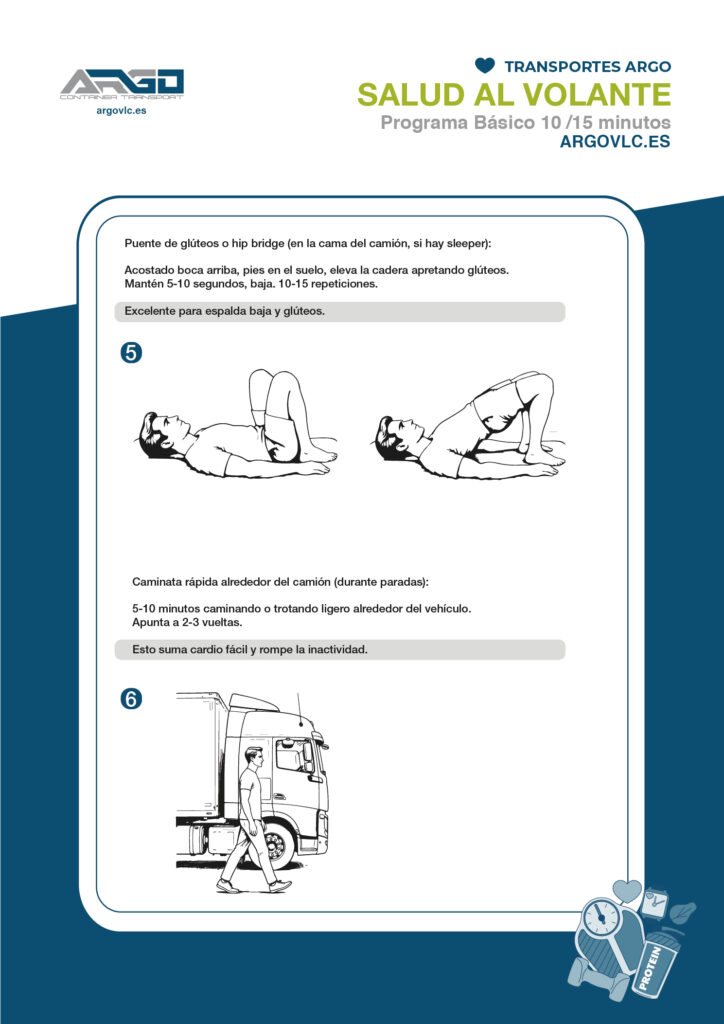 ARGO
CONTAINER TRANSPORT
argovlc.es

TRANSPORTES ARGO
SALUD AL VOLANTE
Programa Básico 10 /15 minutos
ARGOVLC.ES

Puente de glúteos o hip bridge (en la cama del camión, si hay sleeper):

Acostado boca arriba, pies en el suelo, eleva la cadera apretando glúteos. Mantén 5-10 segundos, baja. 10-15 repeticiones.

Excelente para espalda baja y glúteos.

5

Caminata rápida alrededor del camión (durante paradas):

5-10 minutos caminando o trotando ligero alrededor del vehículo. Apunta a 2-3 vueltas.

Esto suma cardio fácil y rompe la inactividad.

6

PROTEIN