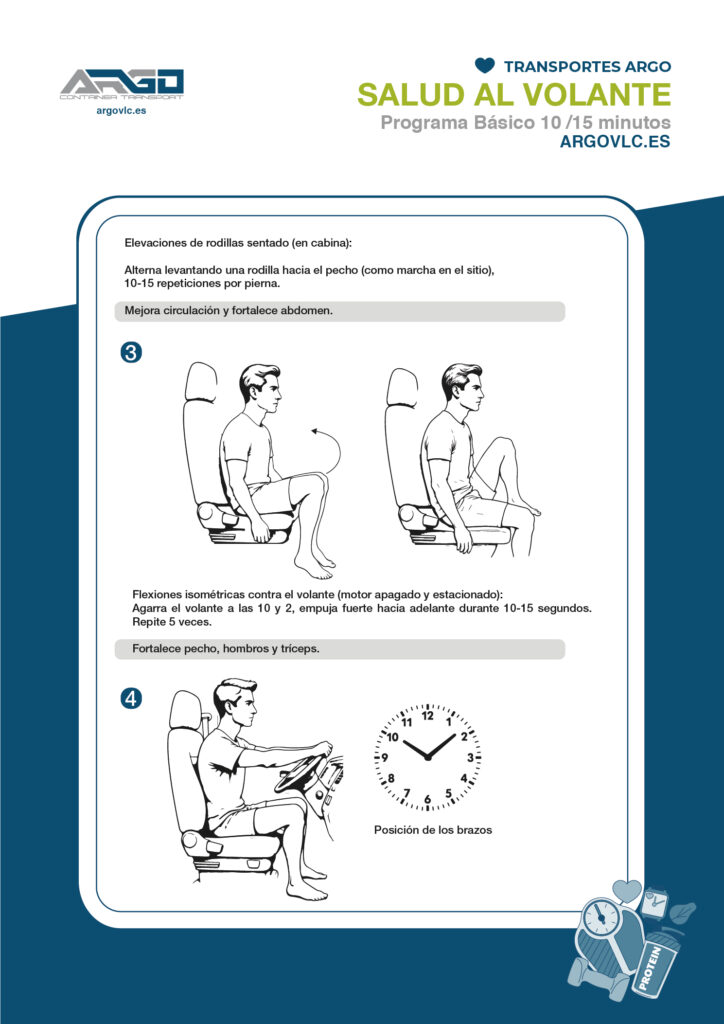 ARGO
CONTAINER TRANSPORT
argovlc.es

TRANSPORTES ARGO
SALUD AL VOLANTE
Programa Básico 10 /15 minutos
ARGOVLC.ES

Elevaciones de rodillas sentado (en cabina):

Alterna levantando una rodilla hacia el pecho (como marcha en el sitio), 10-15 repeticiones por pierna.

Mejora circulación y fortalece abdomen.

3

Flexiones isométricas contra el volante (motor apagado y estacionado):
Agarra el volante a las 10 y 2, empuja fuerte hacia adelante durante 10-15 segundos. Repite 5 veces.

Fortalece pecho, hombros y tríceps.

4

12 1 2 3 4 5 6 7 8 9 10 11

Posición de los brazos

PROTEIN